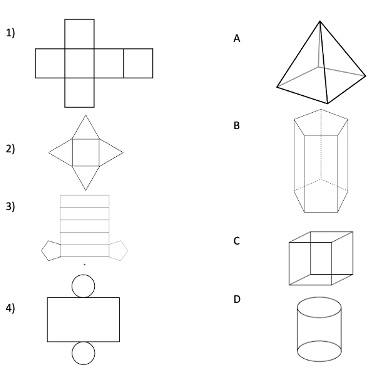 1)

2)

3)

4)

A

B

C

D